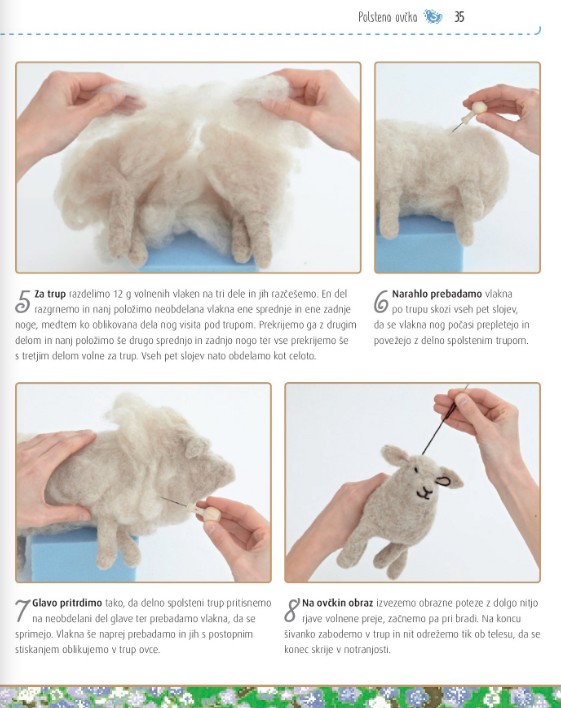 Polstena ovčka 35

5 Za trup razdelimo 12 g volnenih vlaken na tri dele in jih razčešemo. En del razgrnemo in nanj položimo neobdelana vlakna ene sprednje in ene zadnje noge, medtem ko oblikovana dela nog visita pod trupom. Prekrijemo ga z drugim delom in nanj položimo še drugo sprednjo in zadnjo nogo ter vse prekrijemo še s tretjim delom volne za trup. Vseh pet slojev nato obdelamo kot celoto.

6 Narahlo prebadamo vlakna po trupu skozi vseh pet slojev, da se vlakna nog počasi prepletejo in povežejo z delno spolstenim trupom.

7 Glavo pritrdimo tako, da delno spolsteni trup pritisnemo na neobdelani del glave ter prebadamo vlakna, da se sprimejo. Vlakna še naprej prebadamo in jih s postopnim stiskanjem oblikujemo v trup ovce.

8 Na ovčkin obraz izvezemo obrazne poteze z dolgo nitjo rjave volnene preje, začnemo pa pri bradi. Na koncu šivanko zabodemo v trup in nit odrežemo tik ob telesu, da se konec skrije v notranjosti.